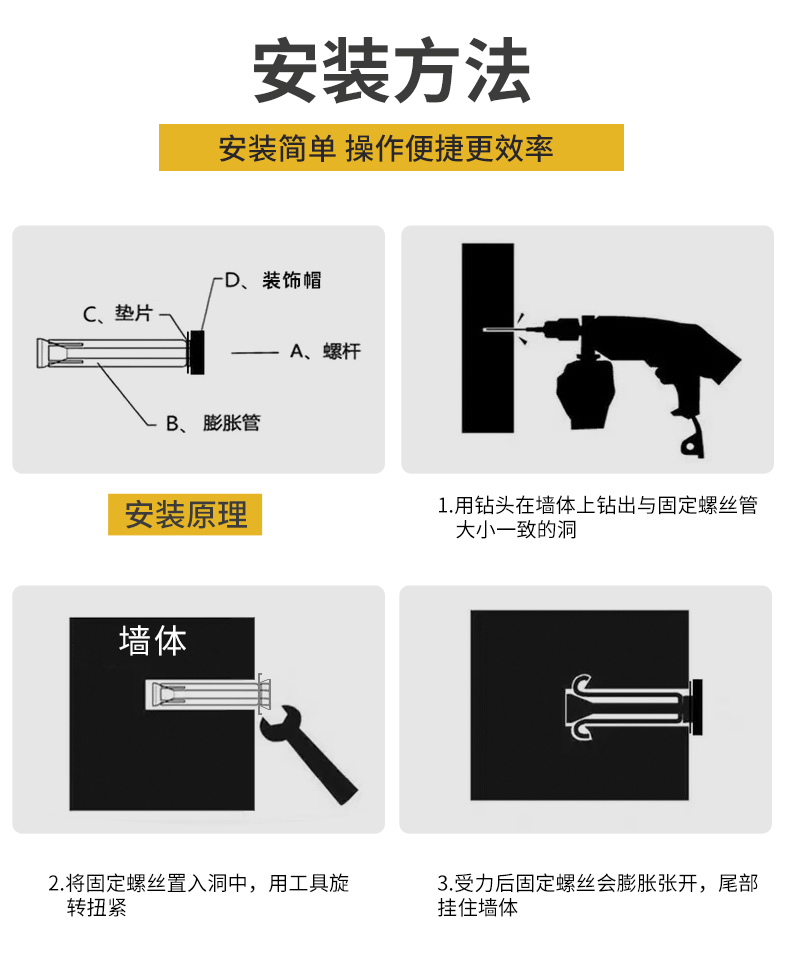 安装方法

安装简单 操作便捷更效率

D、装饰帽

C、垫片

A、螺杆

B、膨胀管

安装原理

1.用钻头在墙体上钻出与固定螺丝管大小一致的洞

墙体

2.将固定螺丝置入洞中，用工具旋转扭紧

3.受力后固定螺丝会膨胀张开，尾部挂住墙体